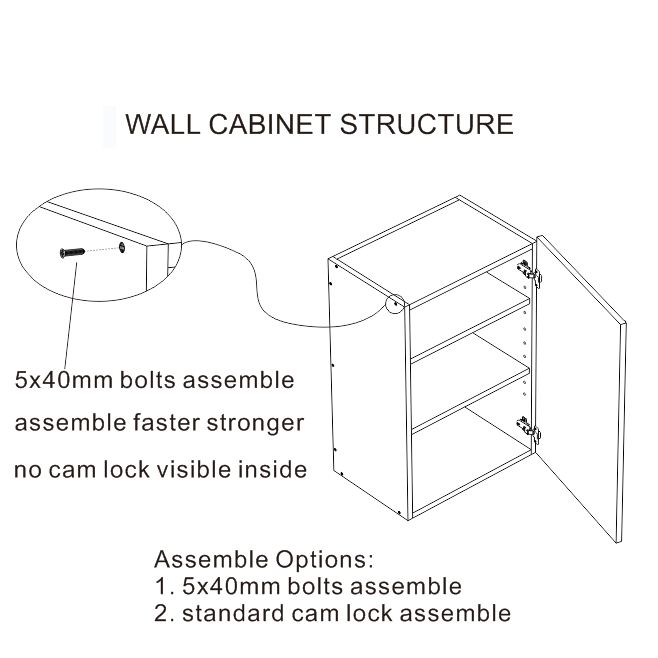 WALL CABINET STRUCTURE

5x40mm bolts assemble

assemble faster stronger

no cam lock visible inside

Assemble Options:
1. 5x40mm bolts assemble
2. standard cam lock assemble